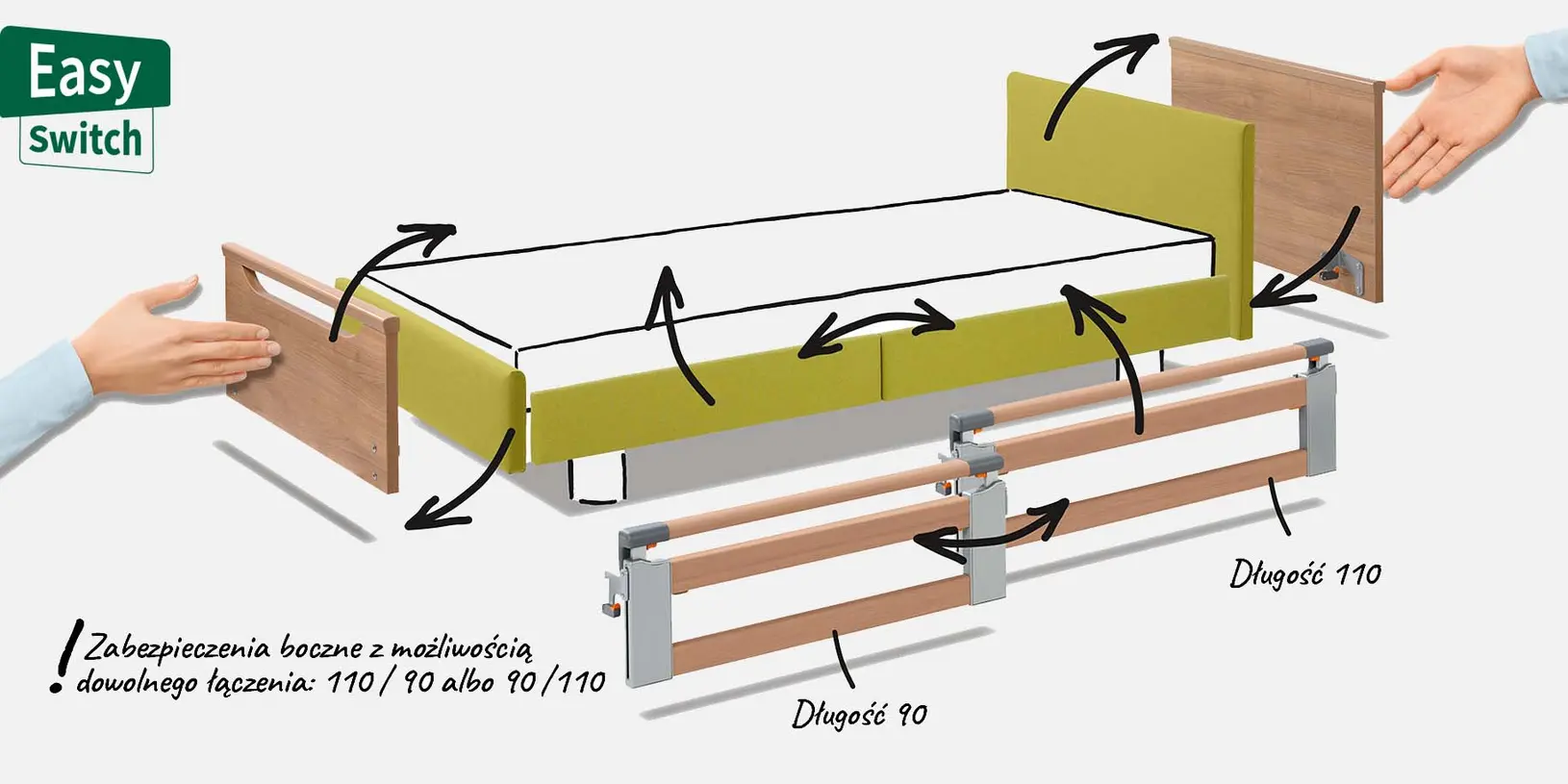 Easy
Switch

Długość 110

! Zabezpieczenia boczne z możliwością dowolnego łączenia: 110 / 90 albo 90 / 110

Długość 90